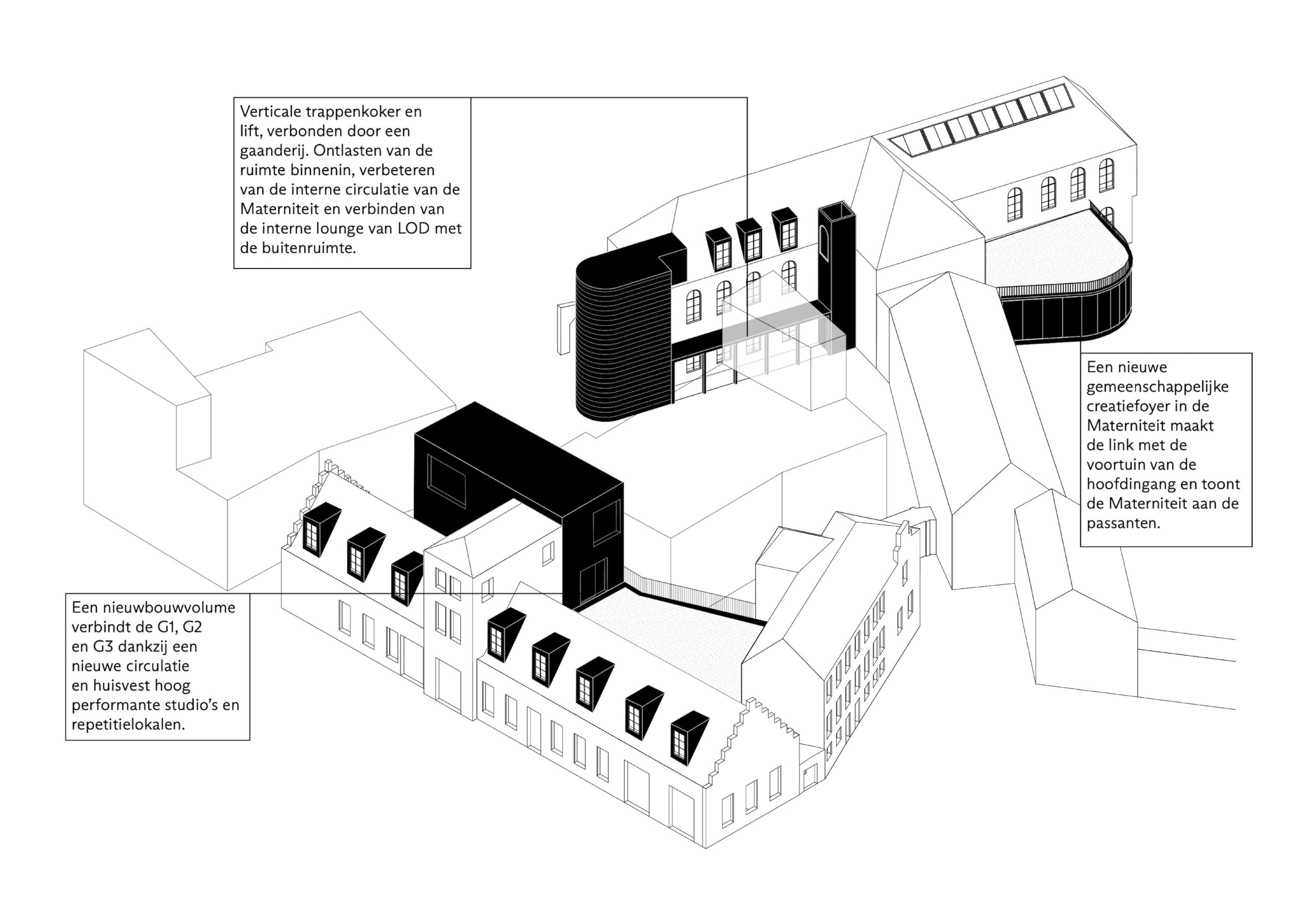 Verticale trappenkoker en lift, verbonden door een gaanderij. Ontlasten van de ruimte binnenin, verbeteren van de interne circulatie van de Materniteit en verbinden van de interne lounge van LOD met de buitenruimte.

Een nieuwe gemeenschappelijke creatiefoyer in de Materniteit maakt de link met de voortuin van de hoofdingang en toont de Materniteit aan de passanten.

Een nieuwbouwvolume verbindt de G1, G2 en G3 dankzij een nieuwe circulatie en huisvest hoog performante studio's en repetitielokalen.